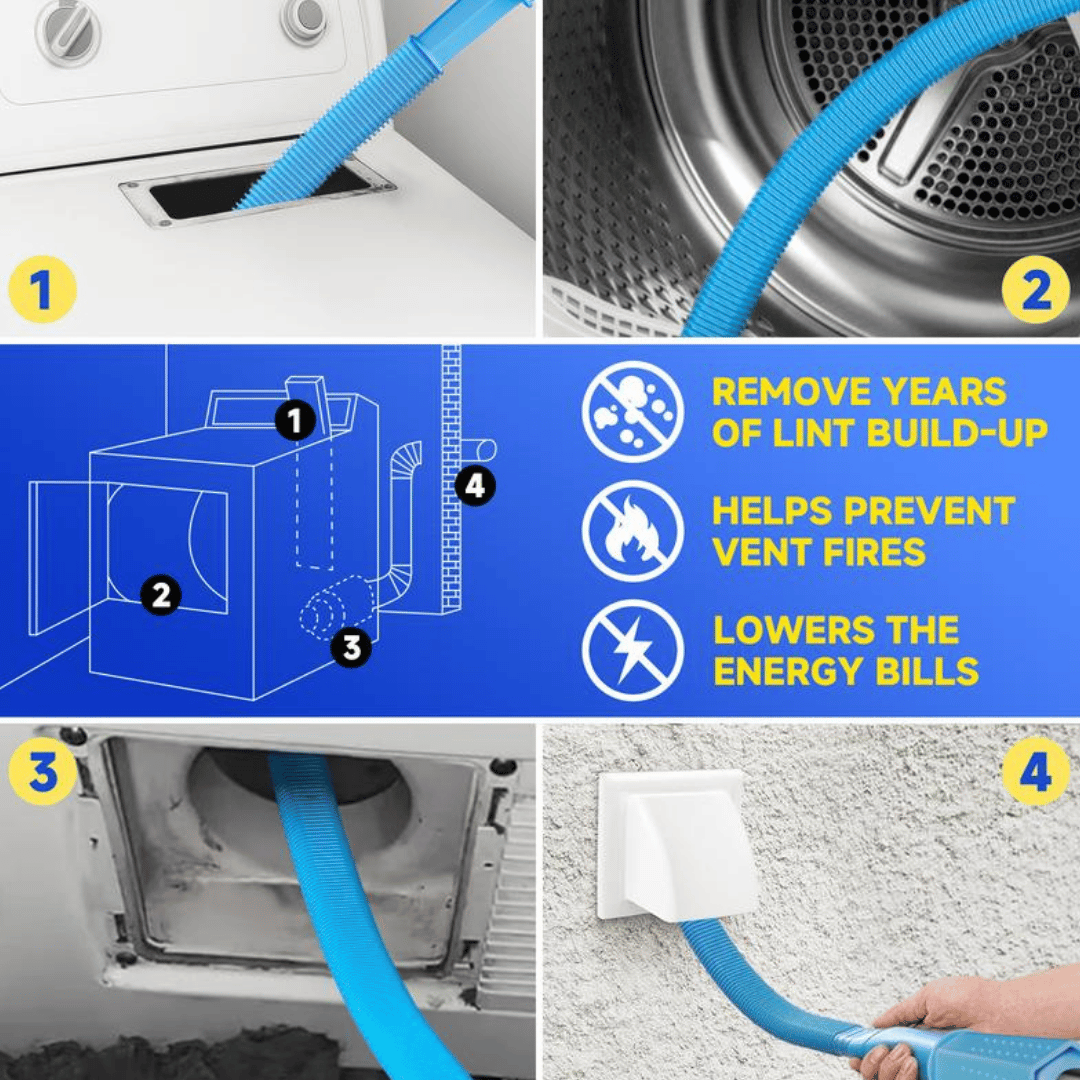 1

2

1

4

2

3

REMOVE YEARS OF LINT BUILD-UP

HELPS PREVENT VENT FIRES

LOWERS THE ENERGY BILLS

3

4