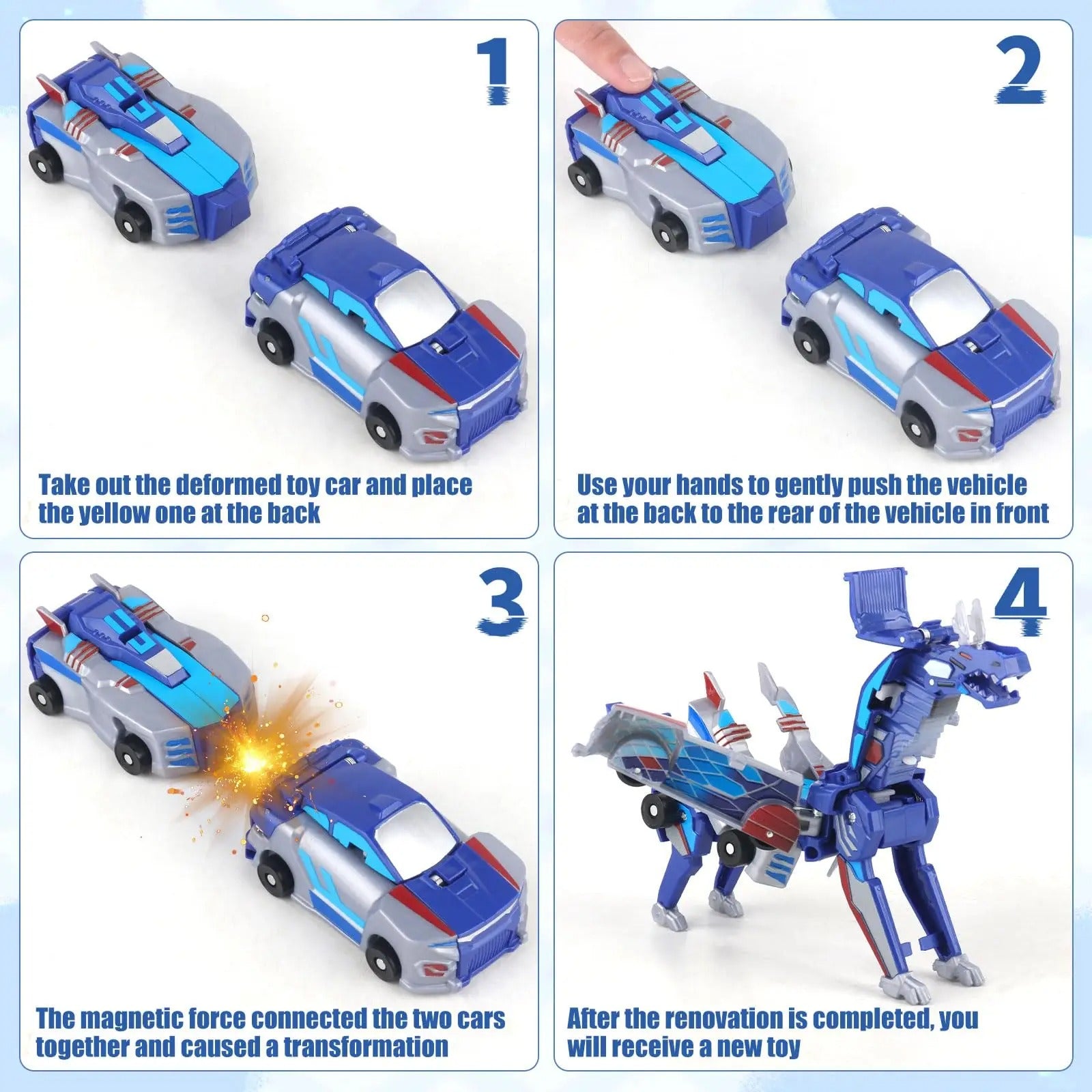 1

Take out the deformed toy car and place the yellow one at the back

2

Use your hands to gently push the vehicle at the back to the rear of the vehicle in front

3

The magnetic force connected the two cars together and caused a transformation

4

After the renovation is completed, you will receive a new toy